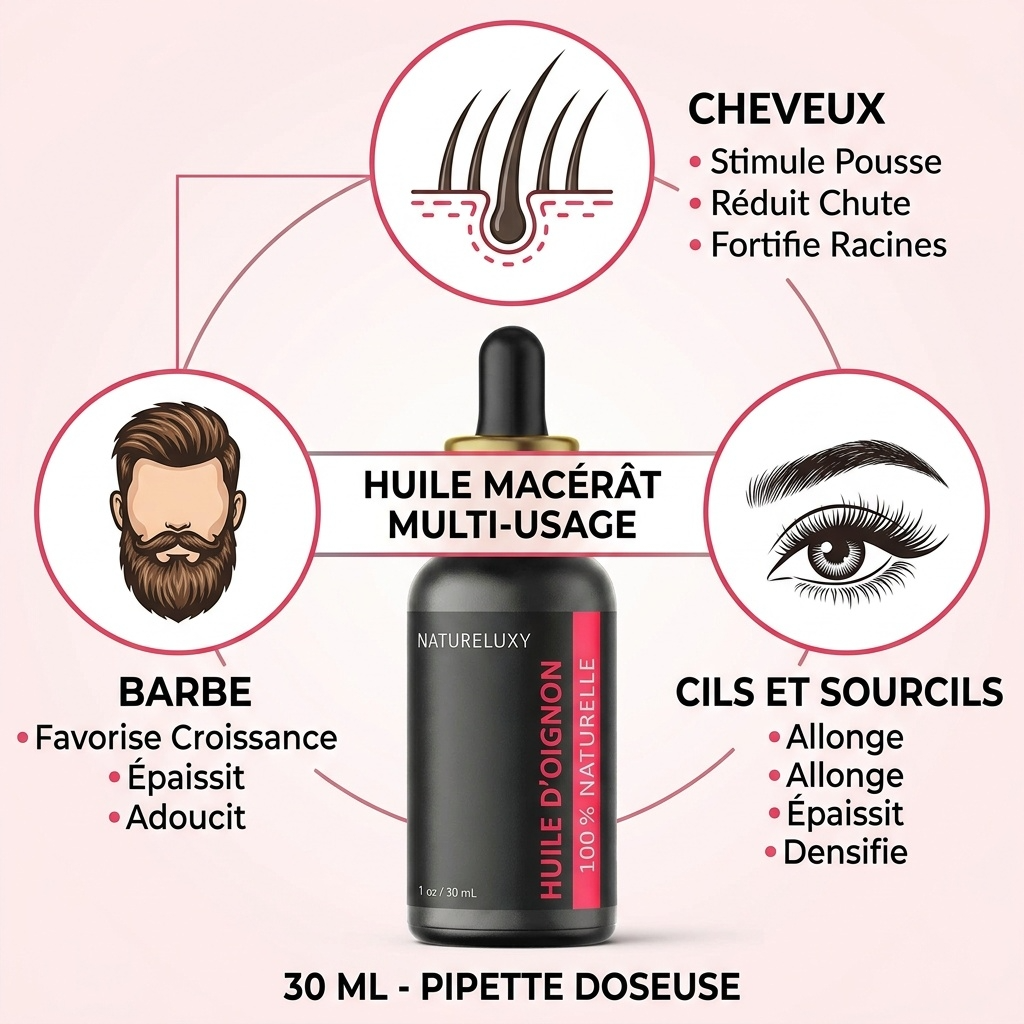 CHEVEUX
• Stimule Pousse
• Réduit Chute
• Fortifie Racines

HUILE MACÉRÂT
MULTI-USAGE

NATURELUXY
HUILE D'OIGNON
100 % NATURELLE
1 oz / 30 mL

BARBE
• Favorise Croissance
• Épaissit
• Adoucit

CILS ET SOURCILS
• Allonge
• Allonge
• Épaissit
• Densifie

30 ML - PIPETTE DOSEUSE