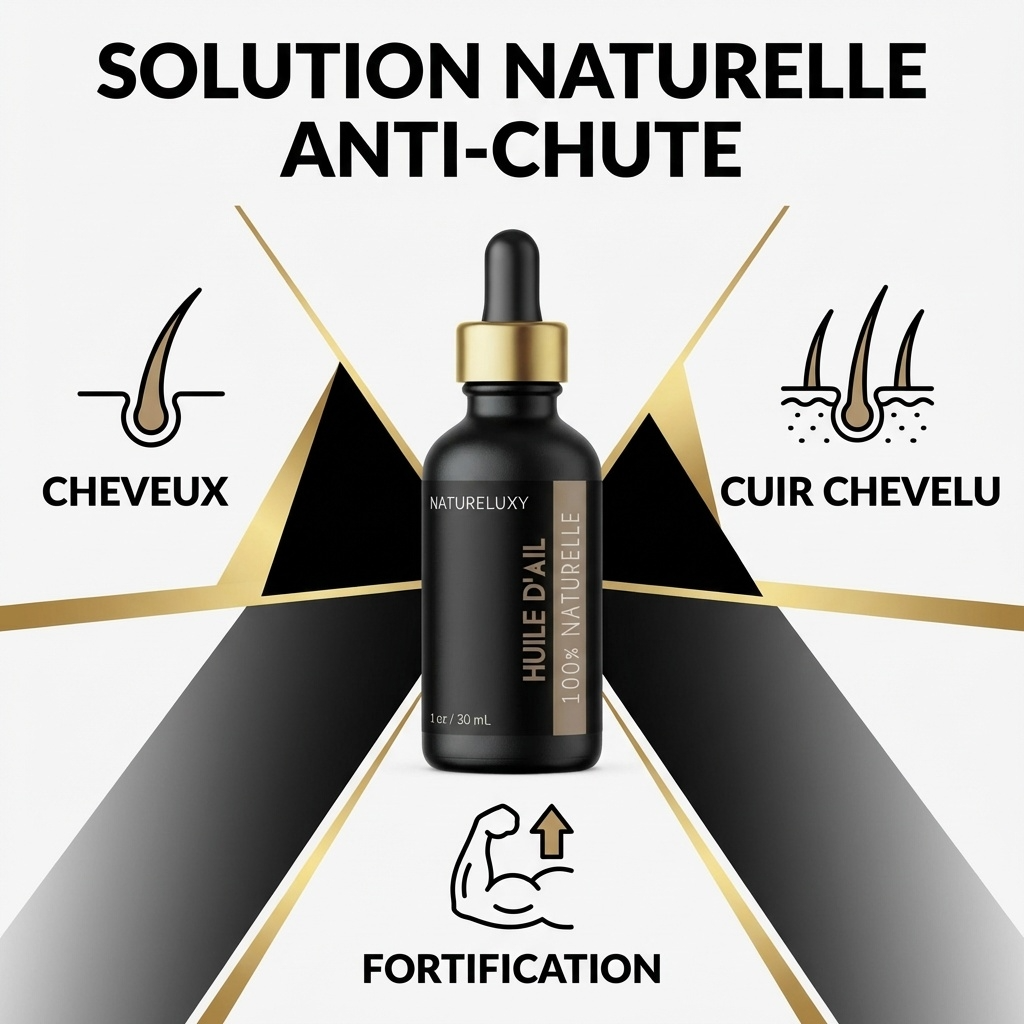 SOLUTION NATURELLE ANTI-CHUTE

CHEVEUX

CUIR CHEVELU

NATURELUXY

HUILE D'AIL

100% NATURELLE

1 oz / 30 mL

FORTIFICATION