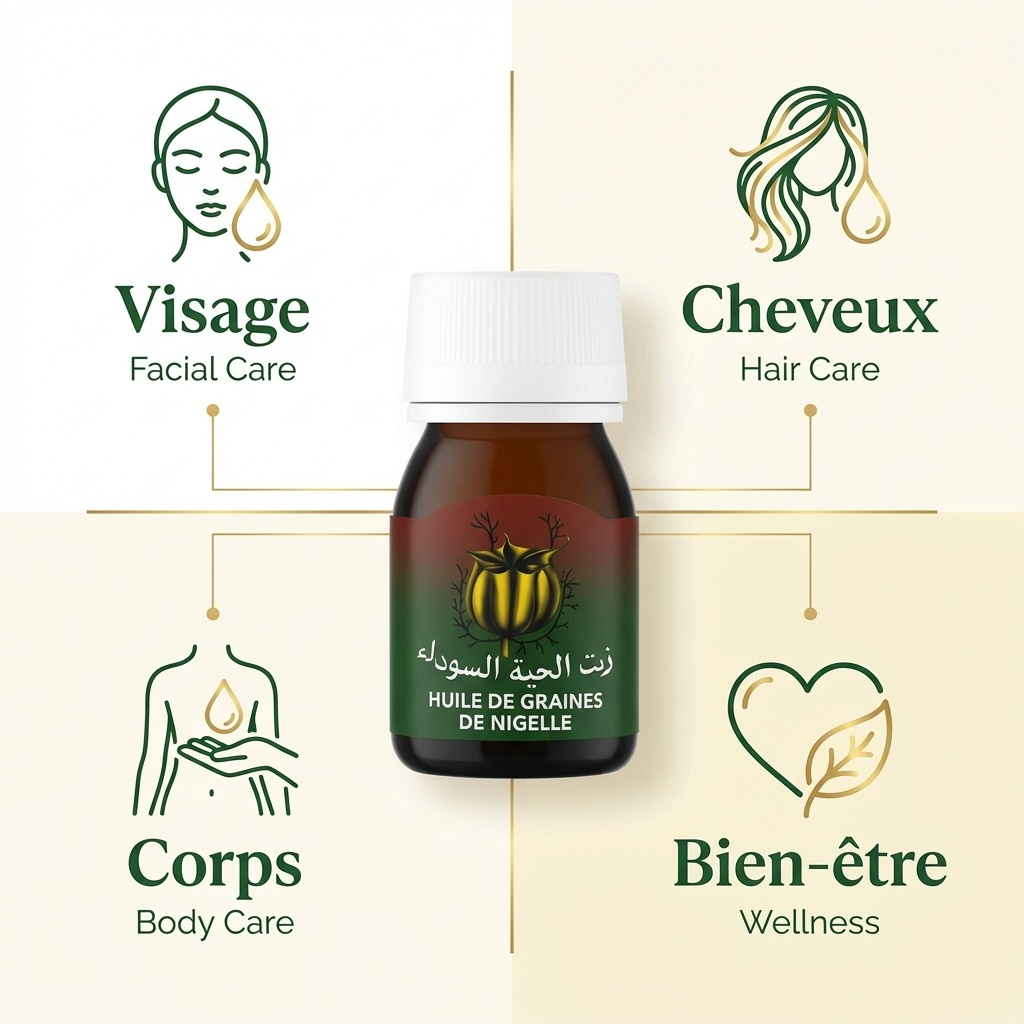 Visage
Facial Care

Cheveux
Hair Care

زيت الحبة السوداء
HUILE DE GRAINES DE NIGELLE

Corps
Body Care

Bien-être
Wellness