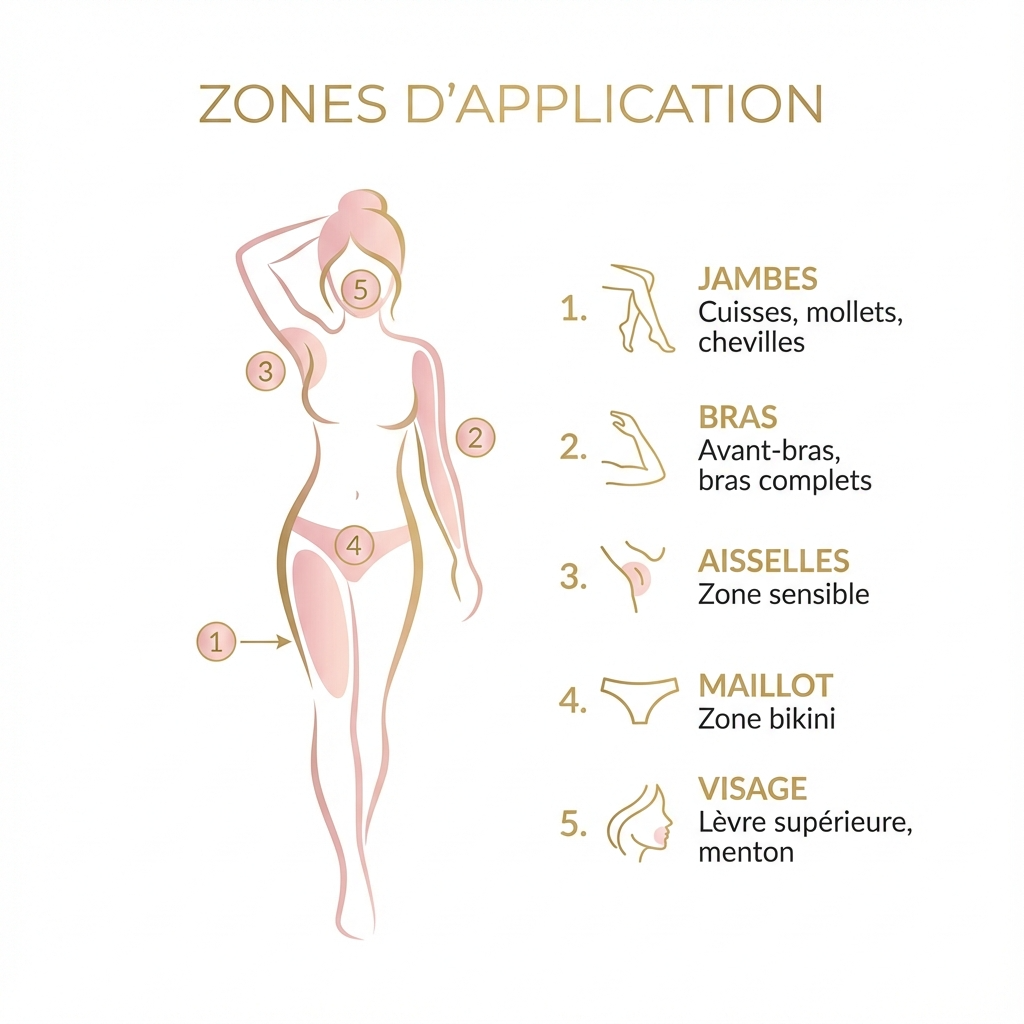 ZONES D'APPLICATION

5
3
2
4
1

1. JAMBES
Cuisses, mollets, chevilles

2. BRAS
Avant-bras, bras complets

3. AISSELLES
Zone sensible

4. MAILLOT
Zone bikini

5. VISAGE
Lèvre supérieure, menton