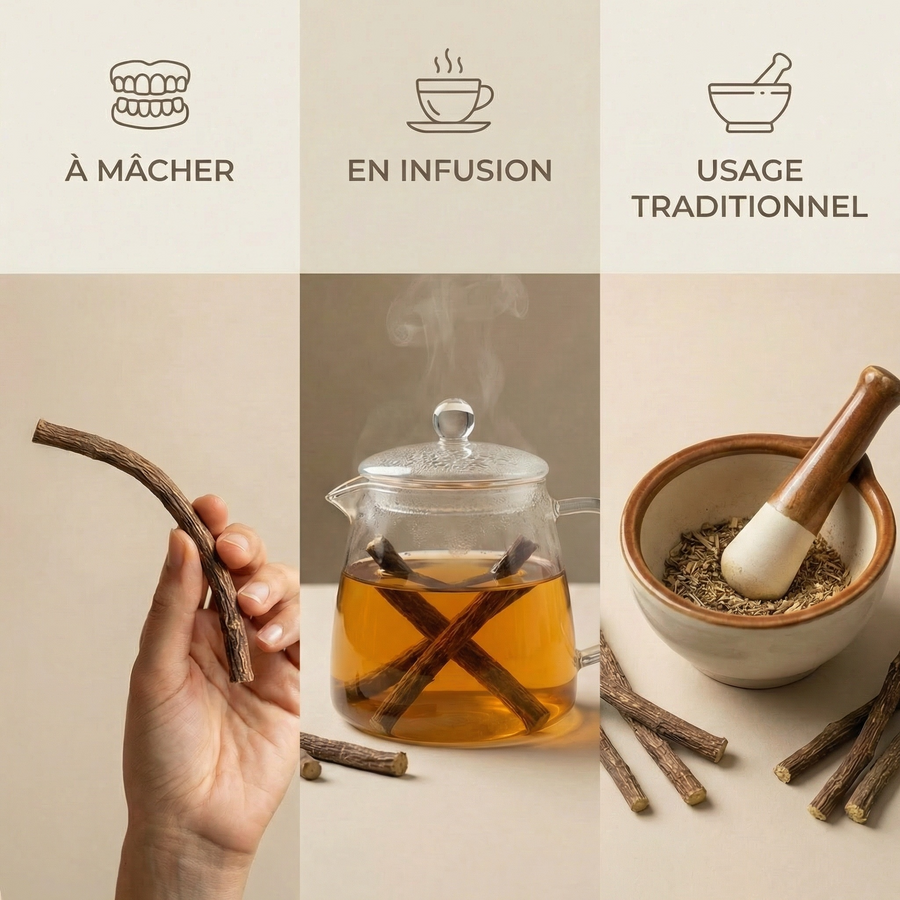 À MÂCHER

EN INFUSION

USAGE TRADITIONNEL