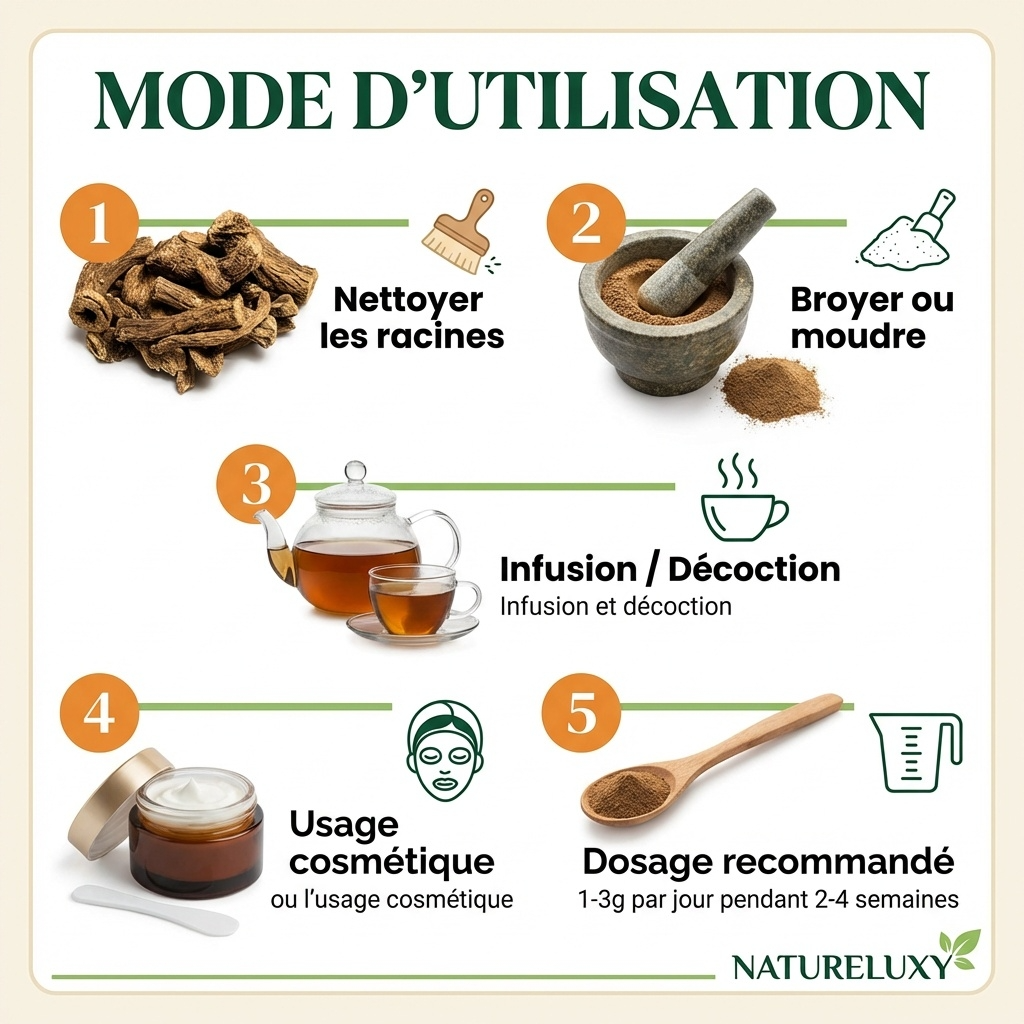 MODE D'UTILISATION

1
Nettoyer les racines

2
Broyer ou moudre

3
Infusion / Décoction
Infusion et décoction

4
Usage cosmétique
ou l'usage cosmétique

5
Dosage recommandé
1-3g par jour pendant 2-4 semaines

NATURELUXY