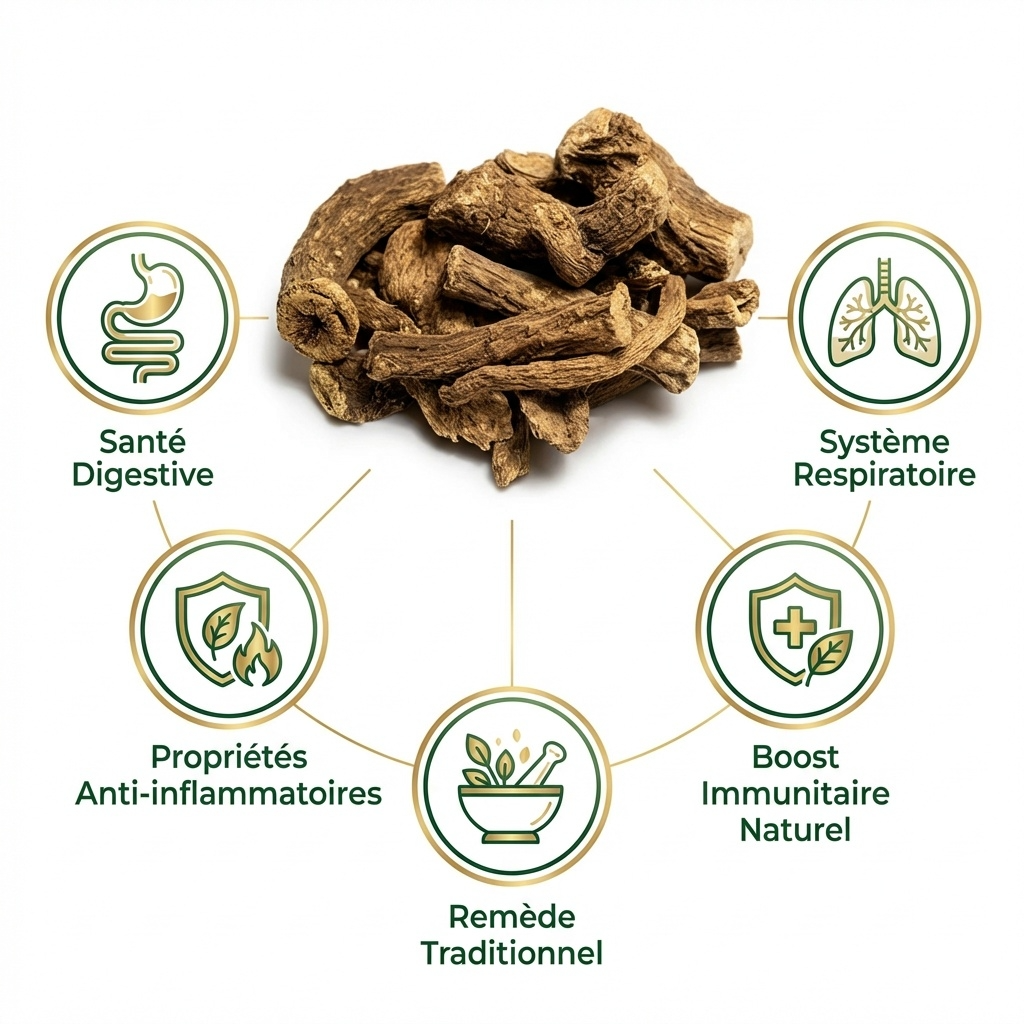 Santé Digestive

Système Respiratoire

Propriétés Anti-inflammatoires

Boost Immunitaire Naturel

Remède Traditionnel