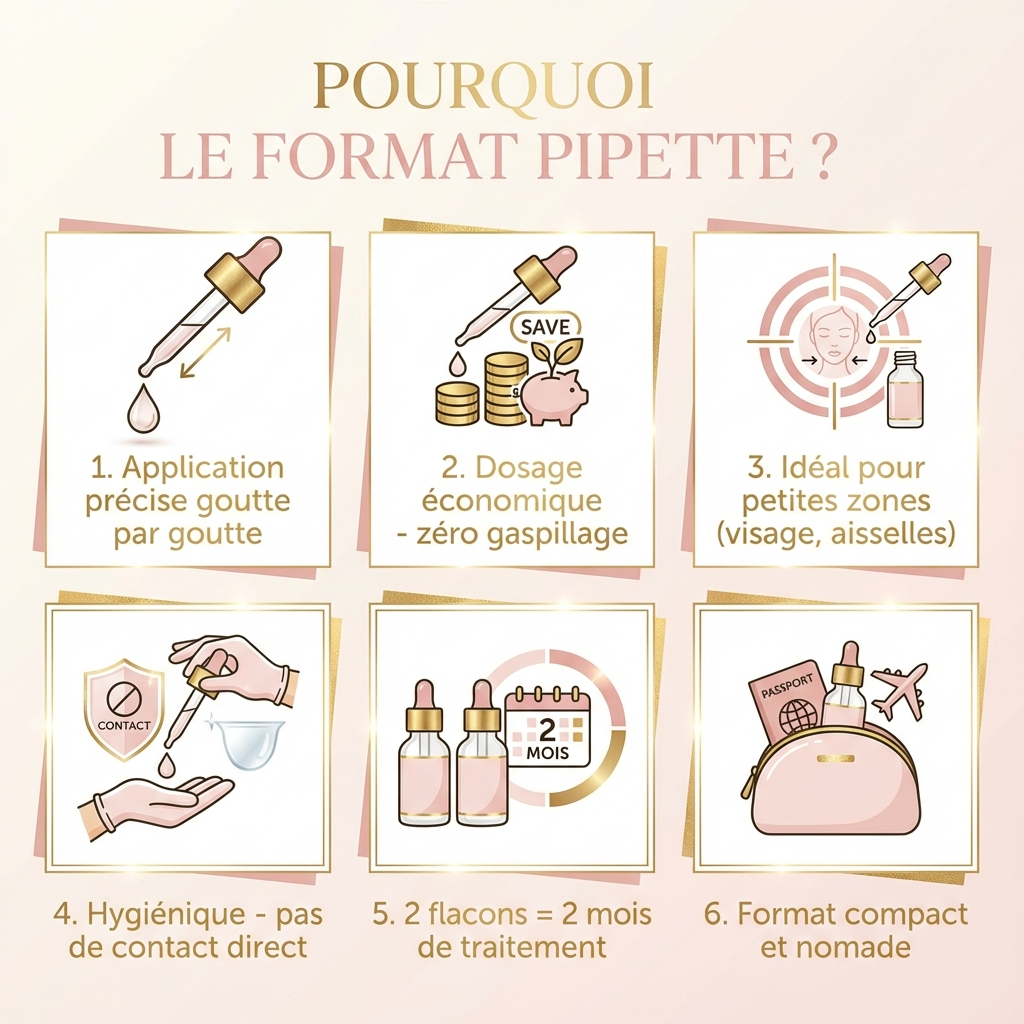 POURQUOI
LE FORMAT PIPETTE ?

1. Application précise goutte par goutte

SAVE

2. Dosage économique - zéro gaspillage

3. Idéal pour petites zones (visage, aisselles)

CONTACT

4. Hygiénique - pas de contact direct

2 MOIS

5. 2 flacons = 2 mois de traitement

PASSPORT

6. Format compact et nomade