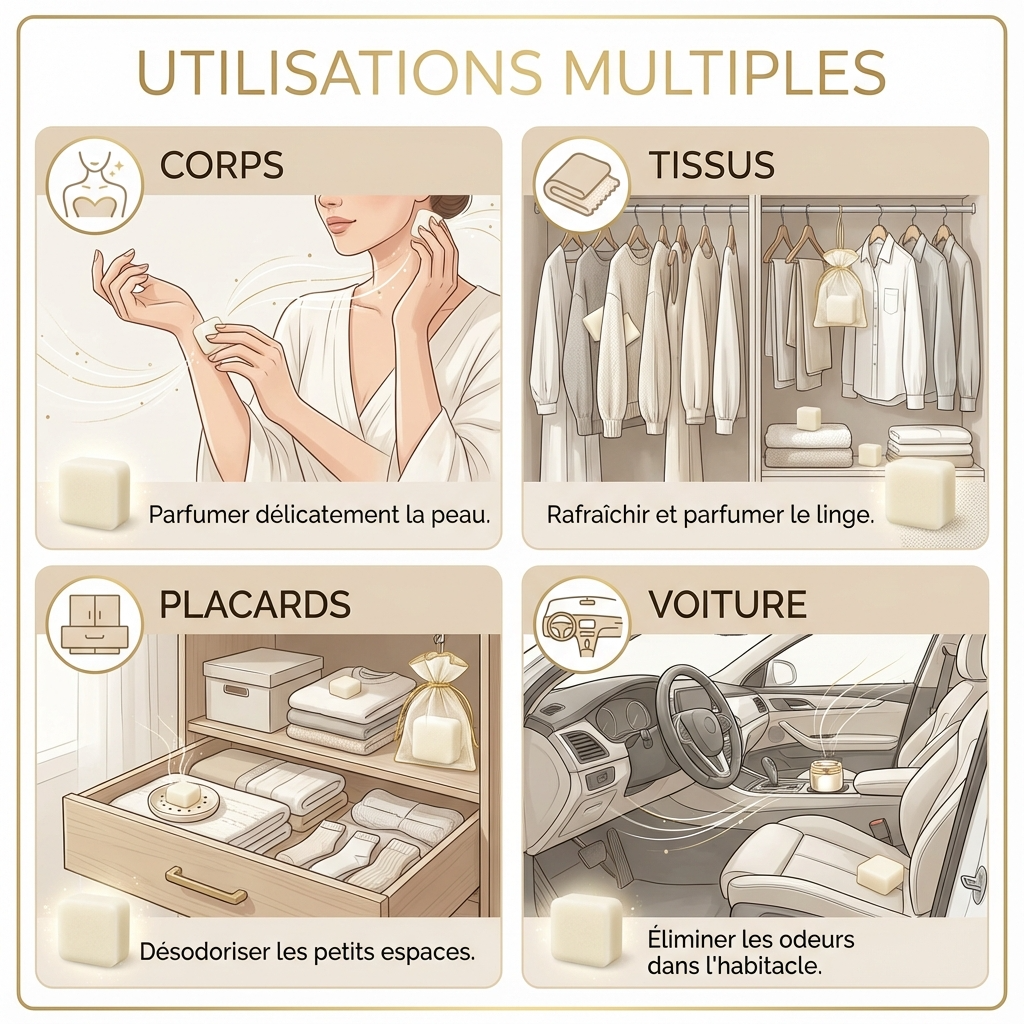 UTILISATIONS MULTIPLES

CORPS

Parfumer délicatement la peau.

TISSUS

Rafraîchir et parfumer le linge.

PLACARDS

Désodoriser les petits espaces.

VOITURE

Éliminer les odeurs dans l'habitacle.