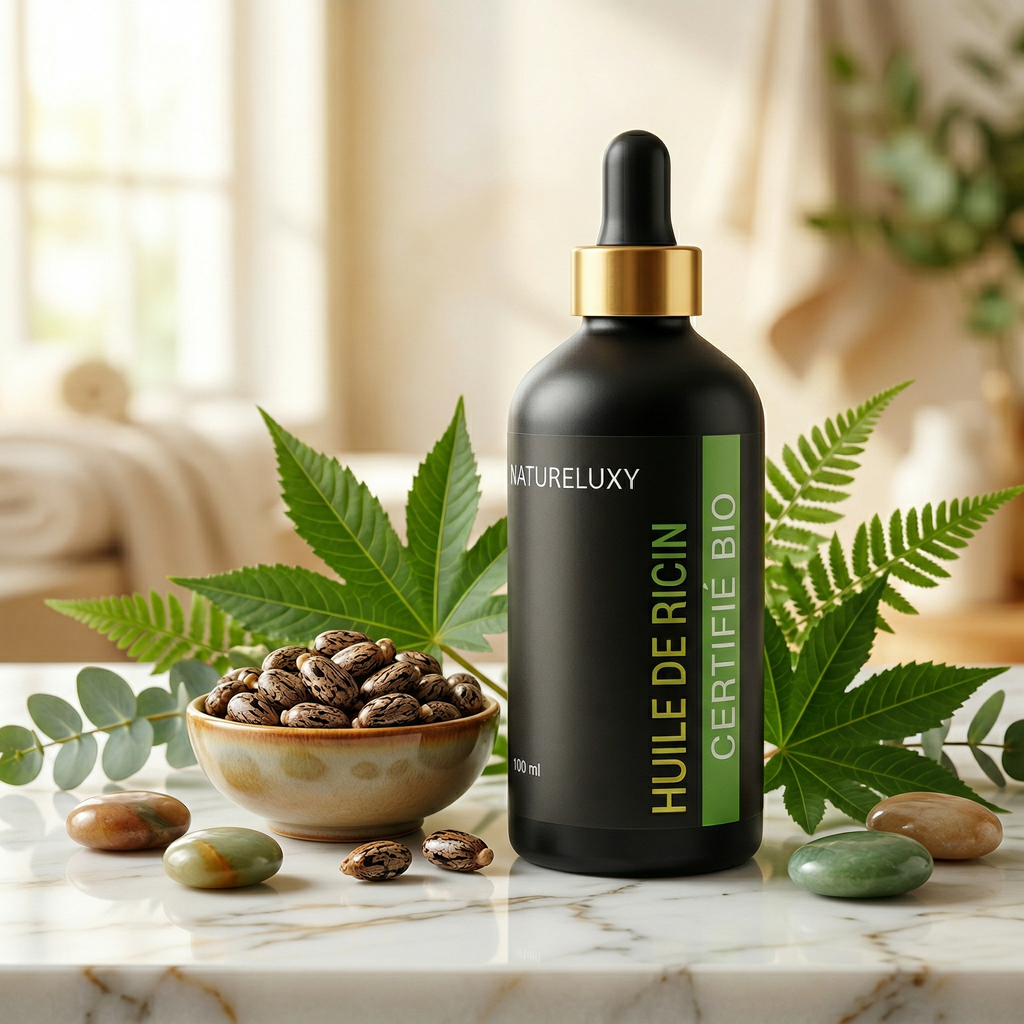 NATURELUXY

HUILE DE RICIN

CERTIFIÉ BIO

100 ml