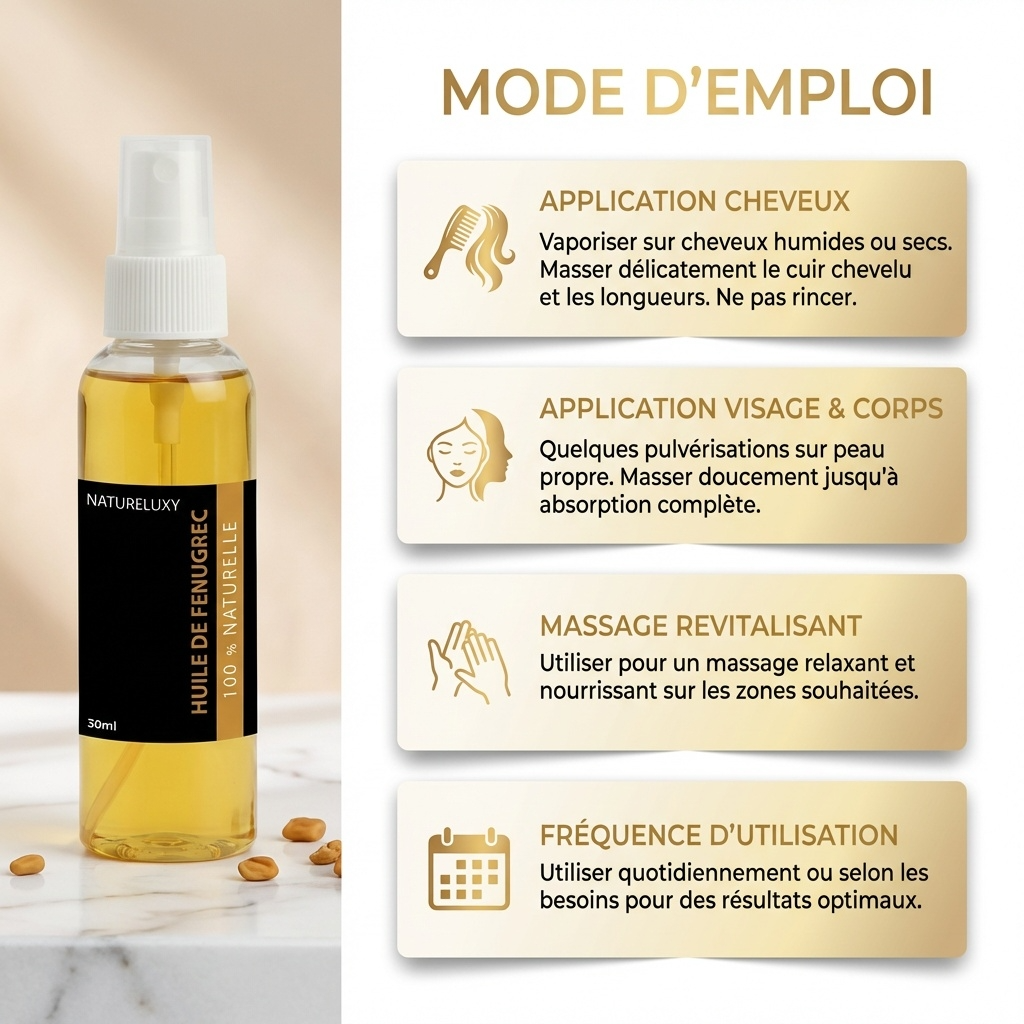 NATURELUXY

HUILE DE FENUGREC

100 % NATURELLE

50ml

MODE D'EMPLOI

APPLICATION CHEVEUX

Vaporiser sur cheveux humides ou secs. Masser délicatement le cuir chevelu et les longueurs. Ne pas rincer.

APPLICATION VISAGE & CORPS

Quelques pulvérisations sur peau propre. Masser doucement jusqu'à absorption complète.

MASSAGE REVITALISANT

Utiliser pour un massage relaxant et nourrissant sur les zones souhaitées.

FRÉQUENCE D'UTILISATION

Utiliser quotidiennement ou selon les besoins pour des résultats optimaux.