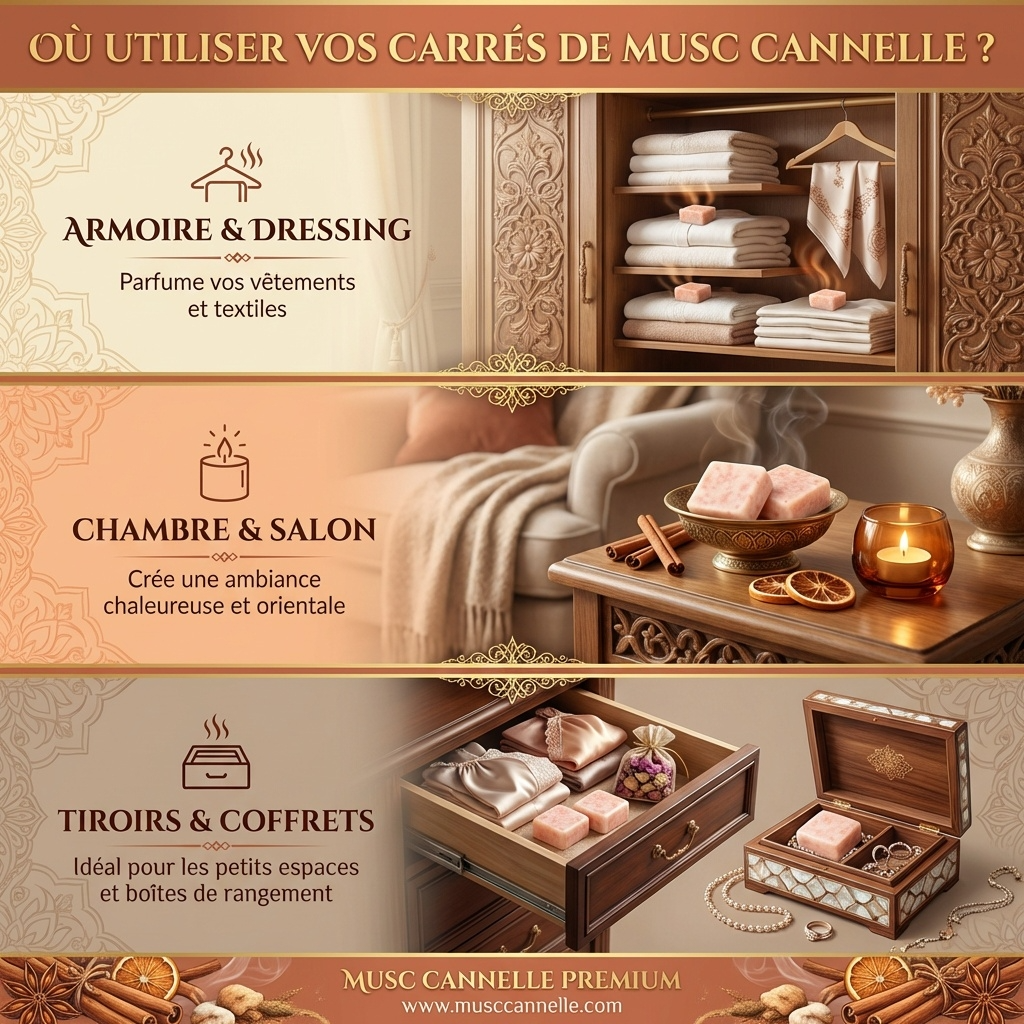 OÙ UTILISER VOS CARRÉS DE MUSC CANNELLE ?

ARMOIRE & DRESSING

Parfume vos vêtements et textiles

CHAMBRE & SALON

Crée une ambiance chaleureuse et orientale

TIROIRS & COFFRETS

Idéal pour les petits espaces et boîtes de rangement

MUSC CANNELLE PREMIUM
www.musccannelle.com