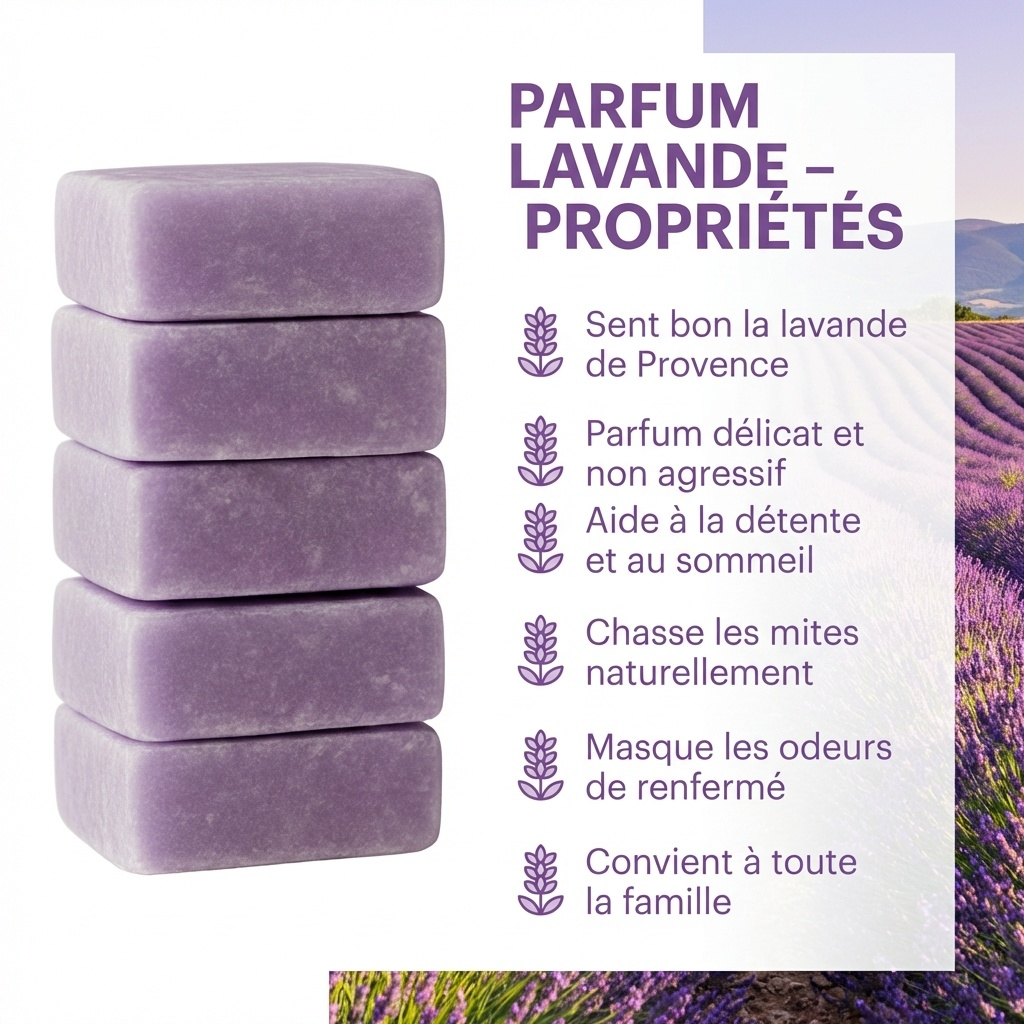 PARFUM LAVANDE – PROPRIÉTÉS

Sent bon la lavande de Provence

Parfum délicat et non agressif

Aide à la détente et au sommeil

Chasse les mites naturellement

Masque les odeurs de renfermé

Convient à toute la famille