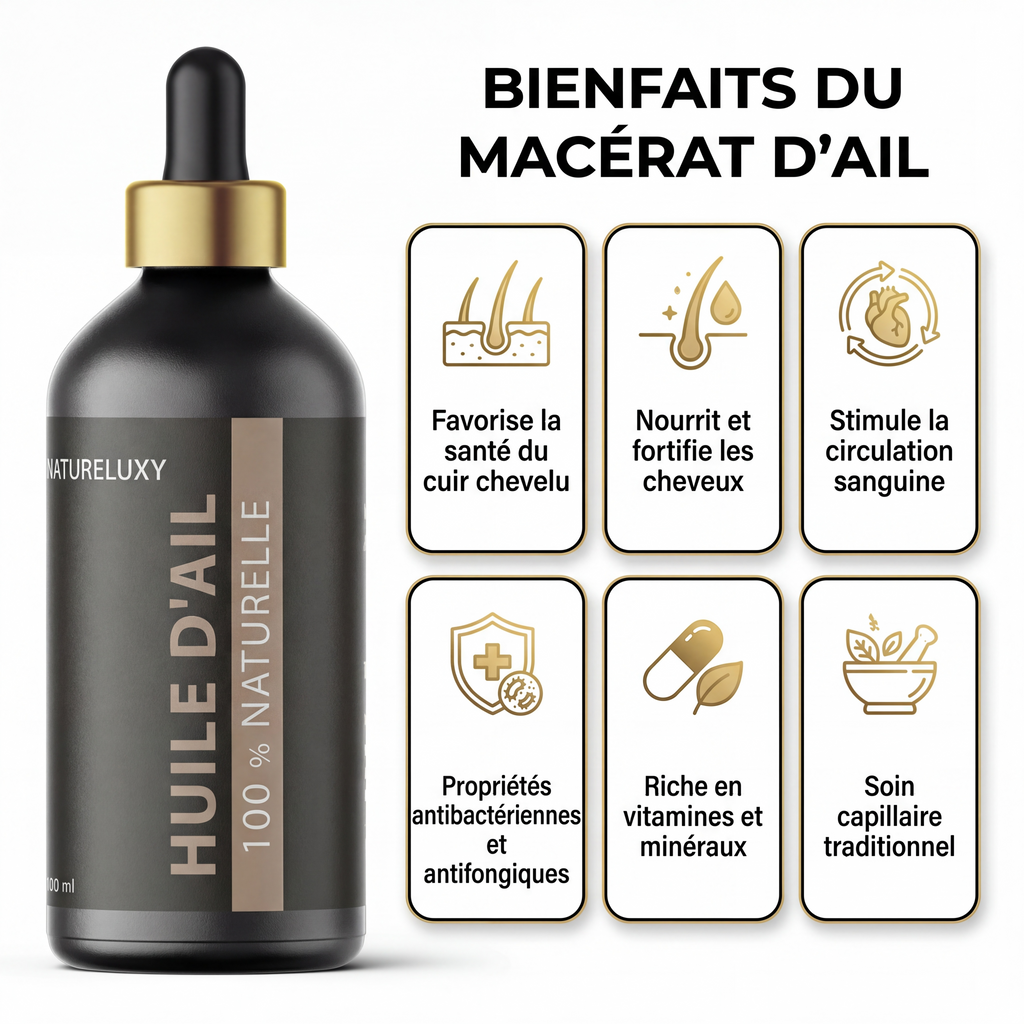 NATURELUXY

HUILE D'AIL

100 % NATURELLE

100 ml

BIENFAITS DU MACÉRAT D'AIL

Favorise la santé du cuir chevelu

Nourrit et fortifie les cheveux

Stimule la circulation sanguine

Propriétés antibactériennes et antifongiques

Riche en vitamines et minéraux

Soin capillaire traditionnel