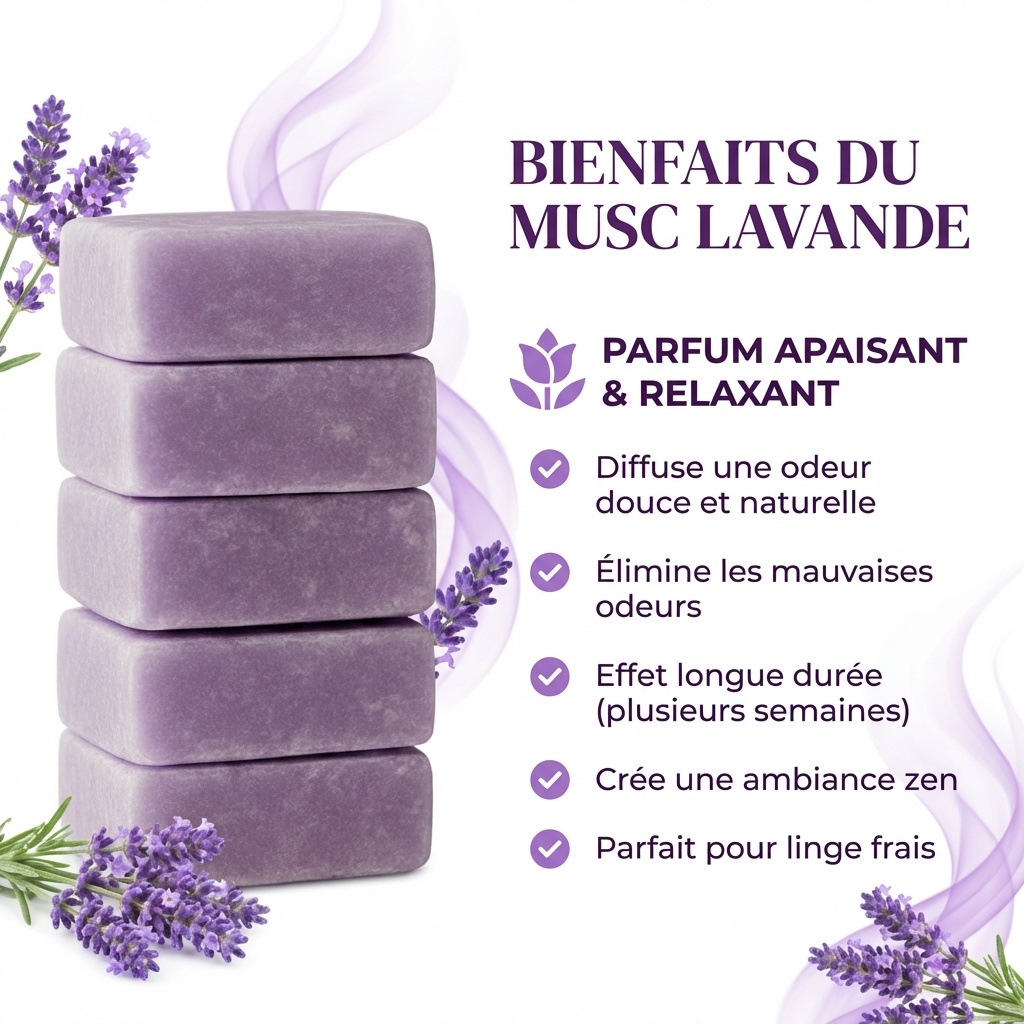 BIENFAITS DU MUSC LAVANDE

PARFUM APAISANT & RELAXANT

Diffuse une odeur douce et naturelle

Élimine les mauvaises odeurs

Effet longue durée (plusieurs semaines)

Crée une ambiance zen

Parfait pour linge frais