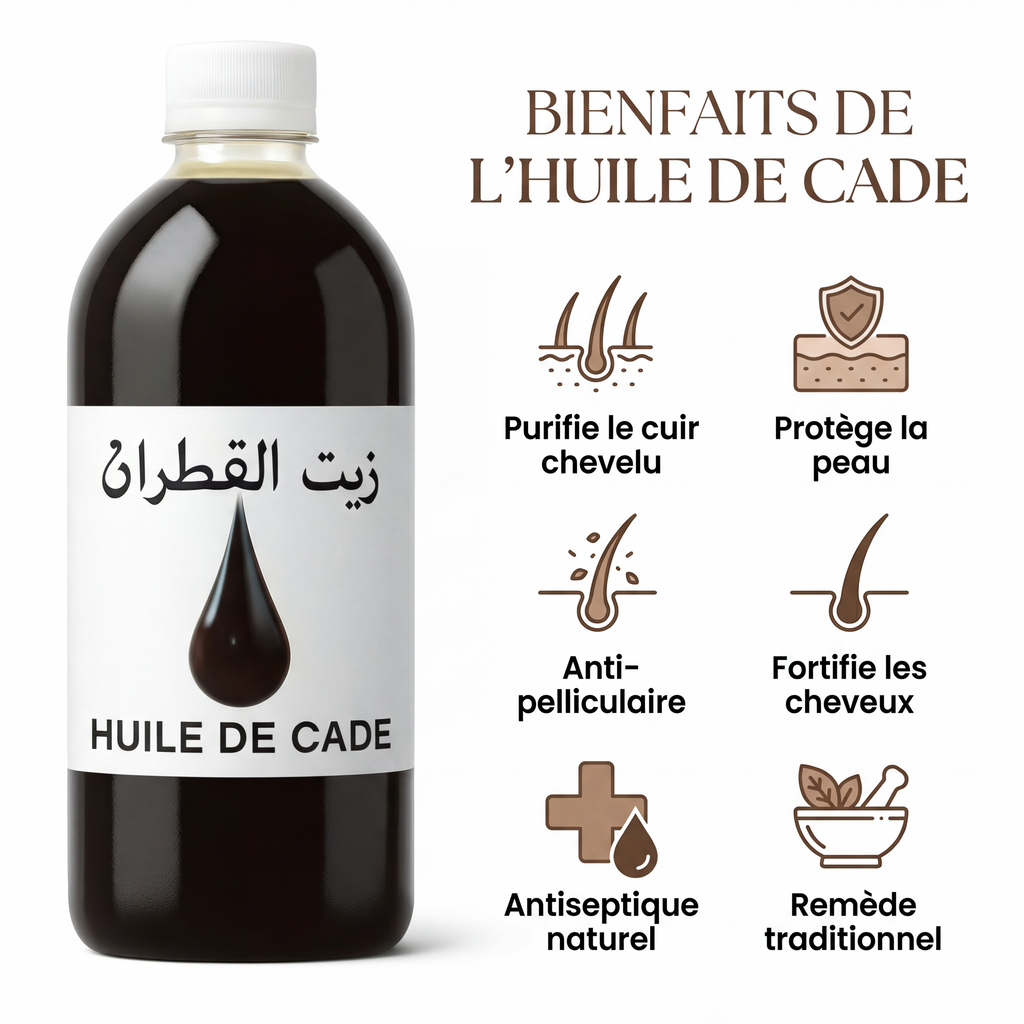 زيت القطران

HUILE DE CADE

BIENFAITS DE L'HUILE DE CADE

Purifie le cuir chevelu

Protège la peau

Anti-pelliculaire

Fortifie les cheveux

Antiseptique naturel

Remède traditionnel