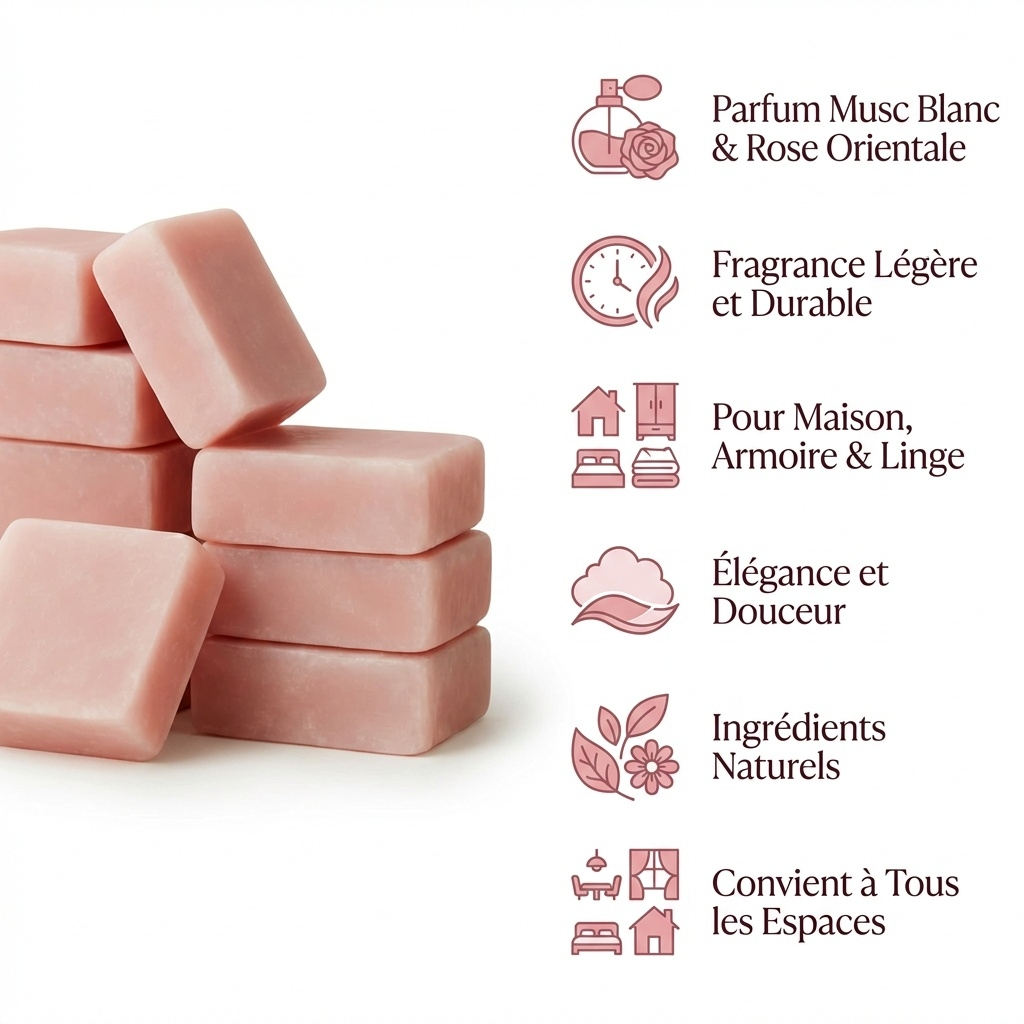 Parfum Musc Blanc & Rose Orientale

Fragrance Légère et Durable

Pour Maison, Armoire & Linge

Élégance et Douceur

Ingrédients Naturels

Convient à Tous les Espaces