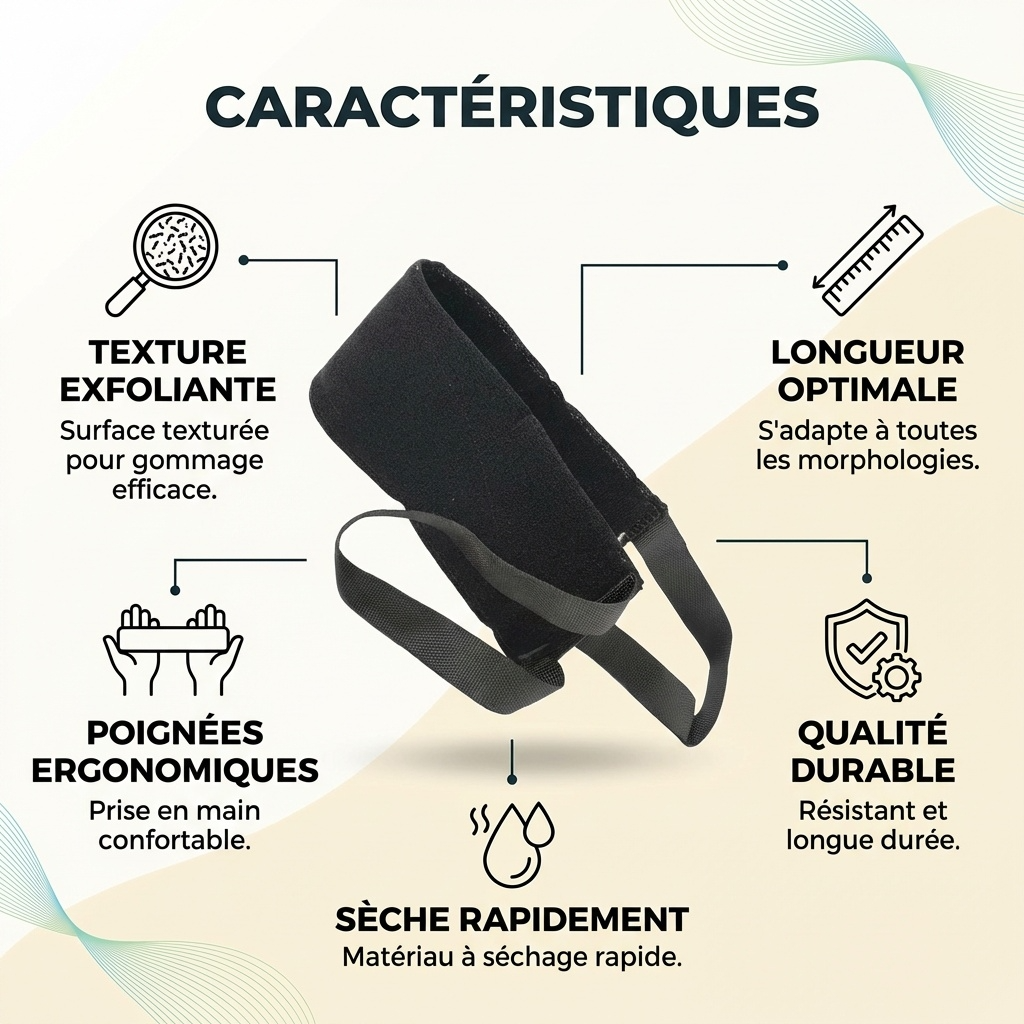 CARACTÉRISTIQUES

TEXTURE EXFOLIANTE
Surface texturée pour gommage efficace.

LONGUEUR OPTIMALE
S'adapte à toutes les morphologies.

POIGNÉES ERGONOMIQUES
Prise en main confortable.

QUALITÉ DURABLE
Résistant et longue durée.

SÈCHE RAPIDEMENT
Matériau à séchage rapide.