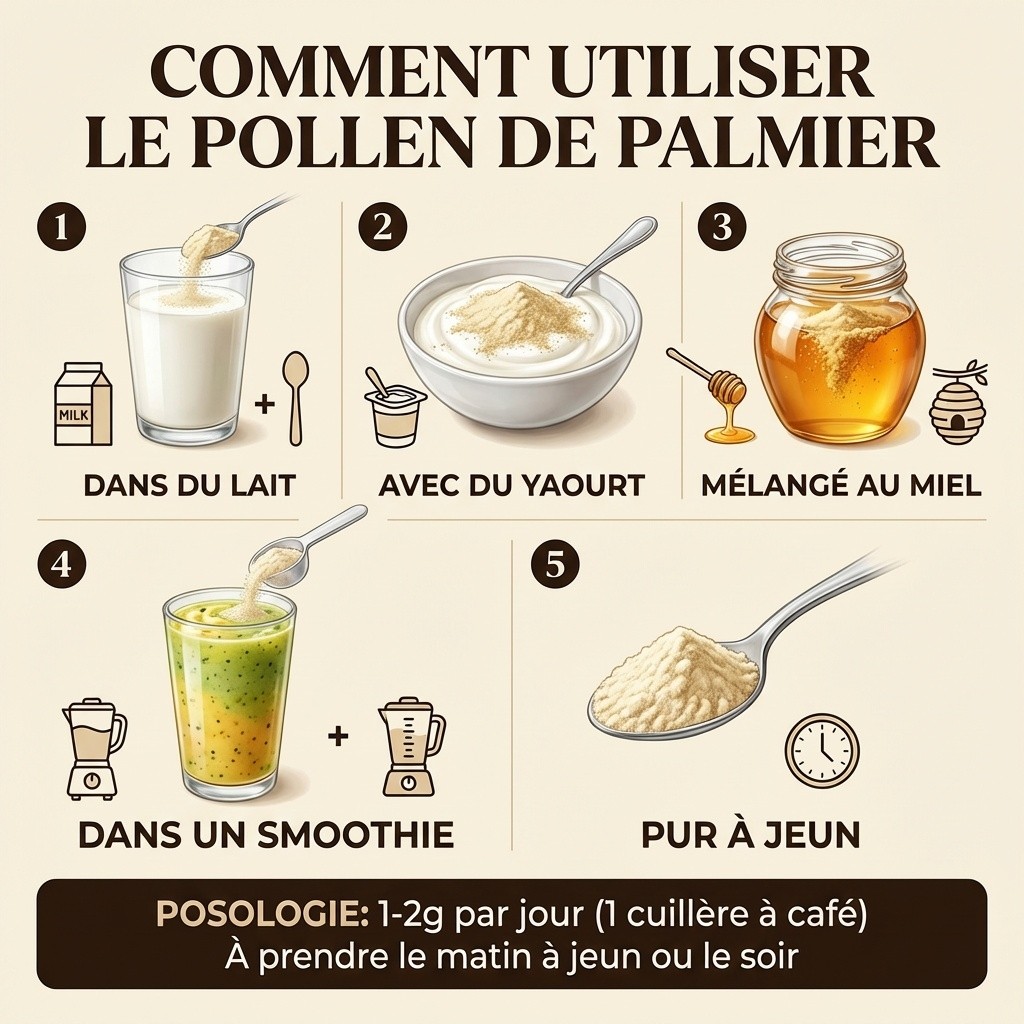 COMMENT UTILISER LE POLLEN DE PALMIER

1

MILK

+

DANS DU LAIT

2

AVEC DU YAOURT

3

MÉLANGÉ AU MIEL

4

+

DANS UN SMOOTHIE

5

PUR À JEUN

POSOLOGIE: 1-2g par jour (1 cuillère à café)
À prendre le matin à jeun ou le soir