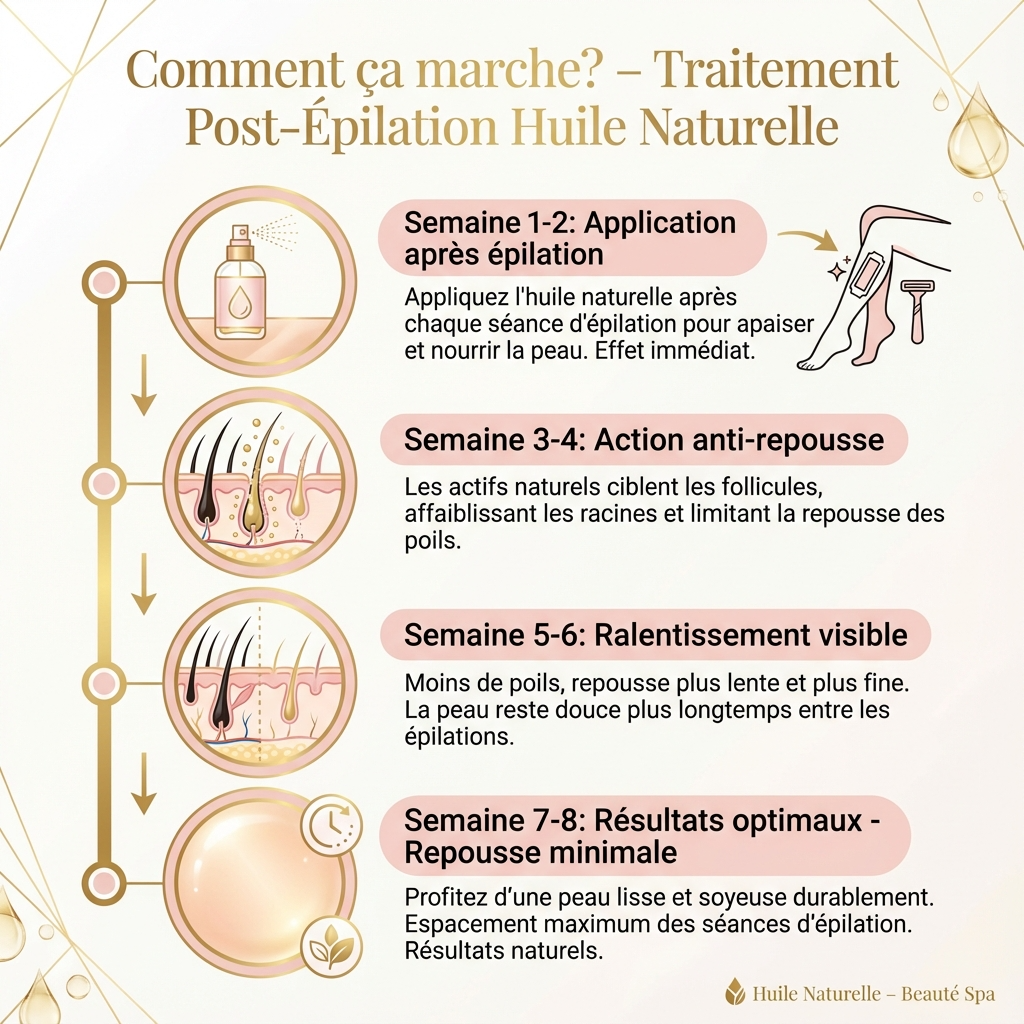 Comment ça marche? – Traitement Post-Épilation Huile Naturelle

Semaine 1-2: Application après épilation

Appliquez l'huile naturelle après chaque séance d'épilation pour apaiser et nourrir la peau. Effet immédiat.

Semaine 3-4: Action anti-repousse

Les actifs naturels ciblent les follicules, affaiblissant les racines et limitant la repousse des poils.

Semaine 5-6: Ralentissement visible

Moins de poils, repousse plus lente et plus fine. La peau reste douce plus longtemps entre les épilations.

Semaine 7-8: Résultats optimaux - Repousse minimale

Profitez d'une peau lisse et soyeuse durablement. Espacement maximum des séances d'épilation. Résultats naturels.

Huile Naturelle – Beauté Spa