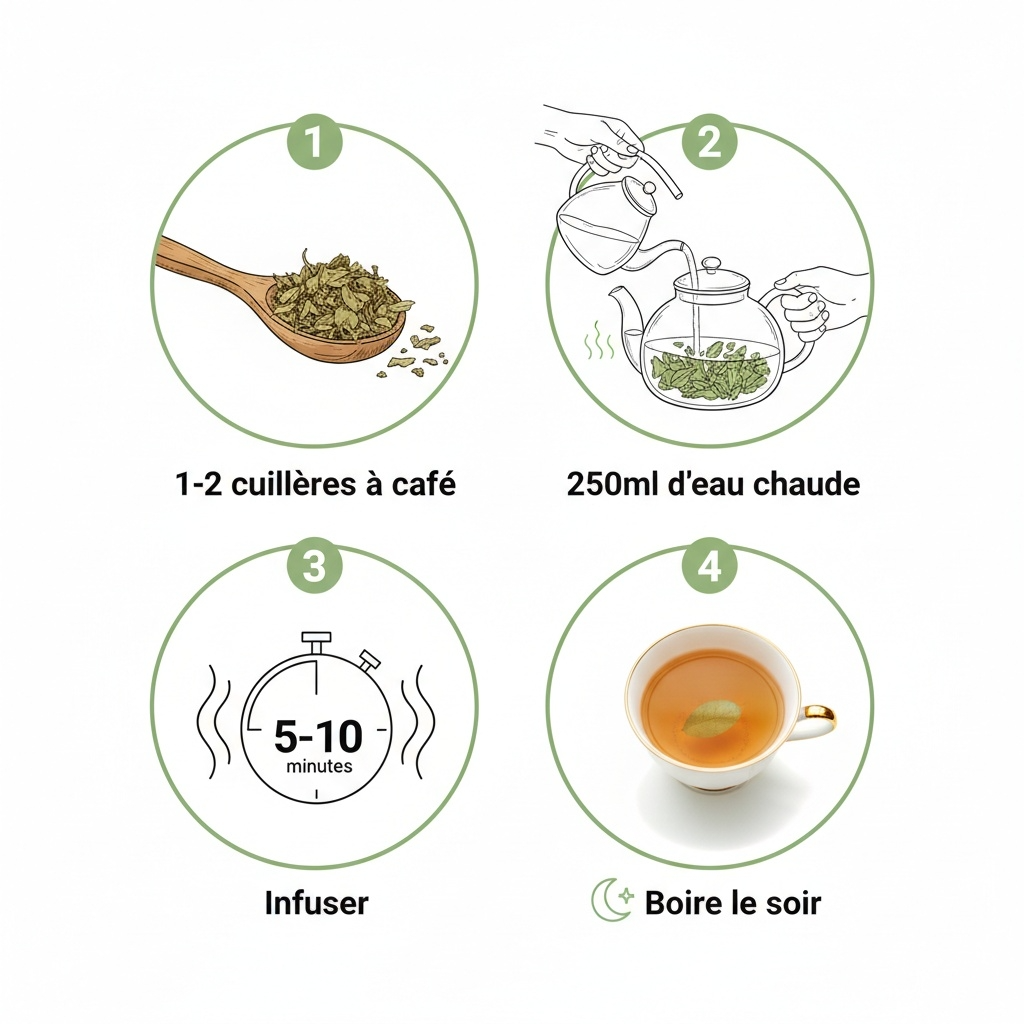 1

1-2 cuillères à café

2

250ml d'eau chaude

3

5-10
minutes

Infuser

4

Boire le soir