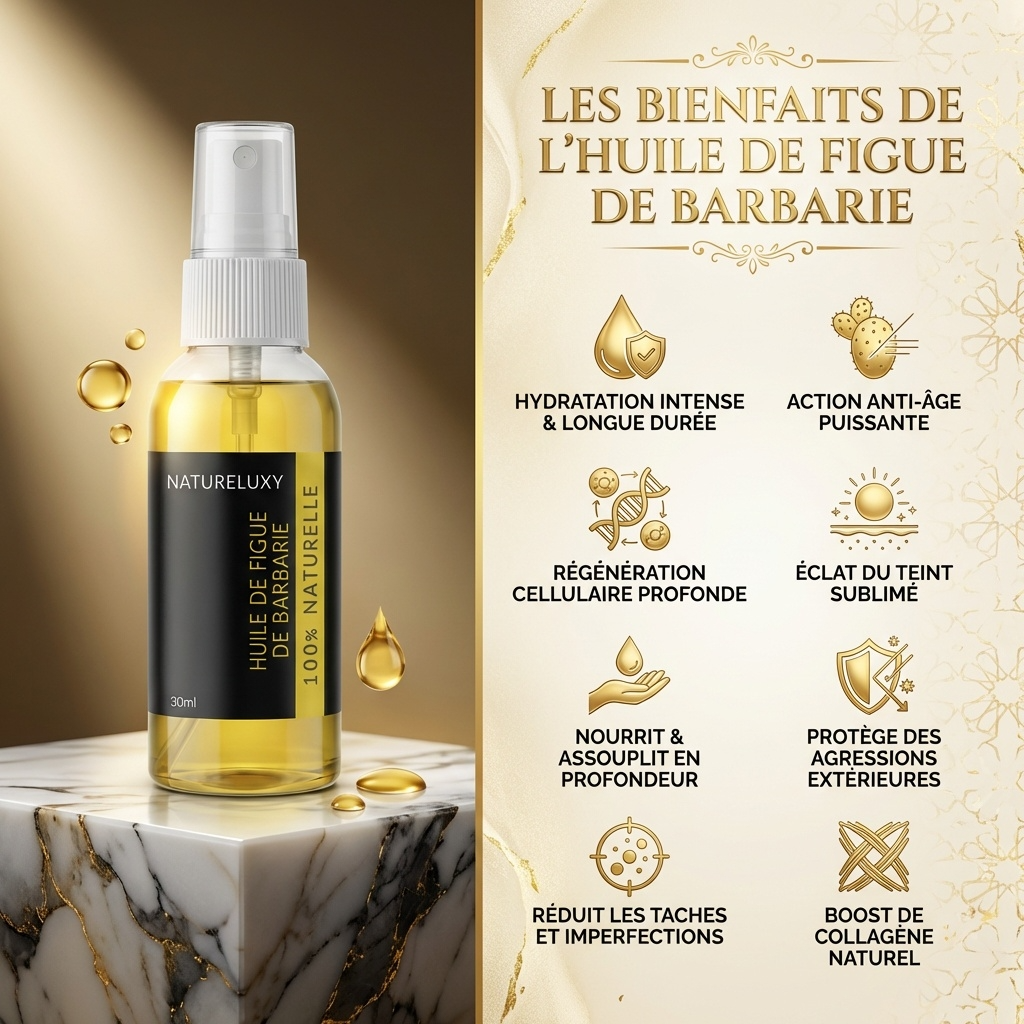 NATURELUXY

HUILE DE FIGUE DE BARBARIE

100% NATURELLE

30ml

LES BIENFAITS DE L'HUILE DE FIGUE DE BARBARIE

HYDRATATION INTENSE & LONGUE DURÉE

ACTION ANTI-ÂGE PUISSANTE

RÉGÉNÉRATION CELLULAIRE PROFONDE

ÉCLAT DU TEINT SUBLIMÉ

NOURRIT & ASSOUPLIT EN PROFONDEUR

PROTÈGE DES AGRESSIONS EXTÉRIEURES

RÉDUIT LES TACHES ET IMPERFECTIONS

BOOST DE COLLAGÈNE NATUREL