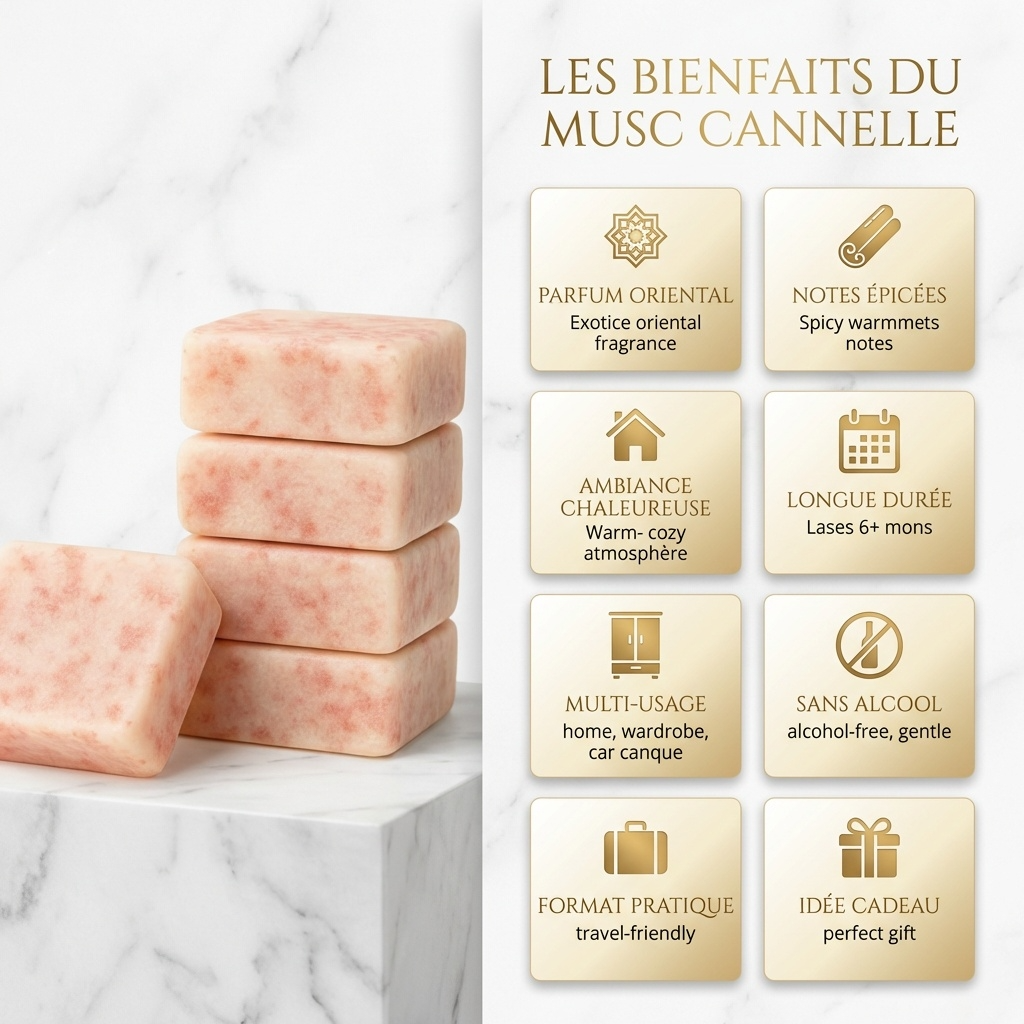 LES BIENFAITS DU MUSC CANNELLE

PARFUM ORIENTAL
Exotice oriental fragrance

NOTES ÉPICÉES
Spicy warmmets notes

AMBIANCE CHALEUREUSE
Warm- cozy atmosphère

LONGUE DURÉE
Lases 6+ mons

MULTI-USAGE
home, wardrobe, car canque

SANS ALCOOL
alcohol-free, gentle

FORMAT PRATIQUE
travel-friendly

IDÉE CADEAU
perfect gift