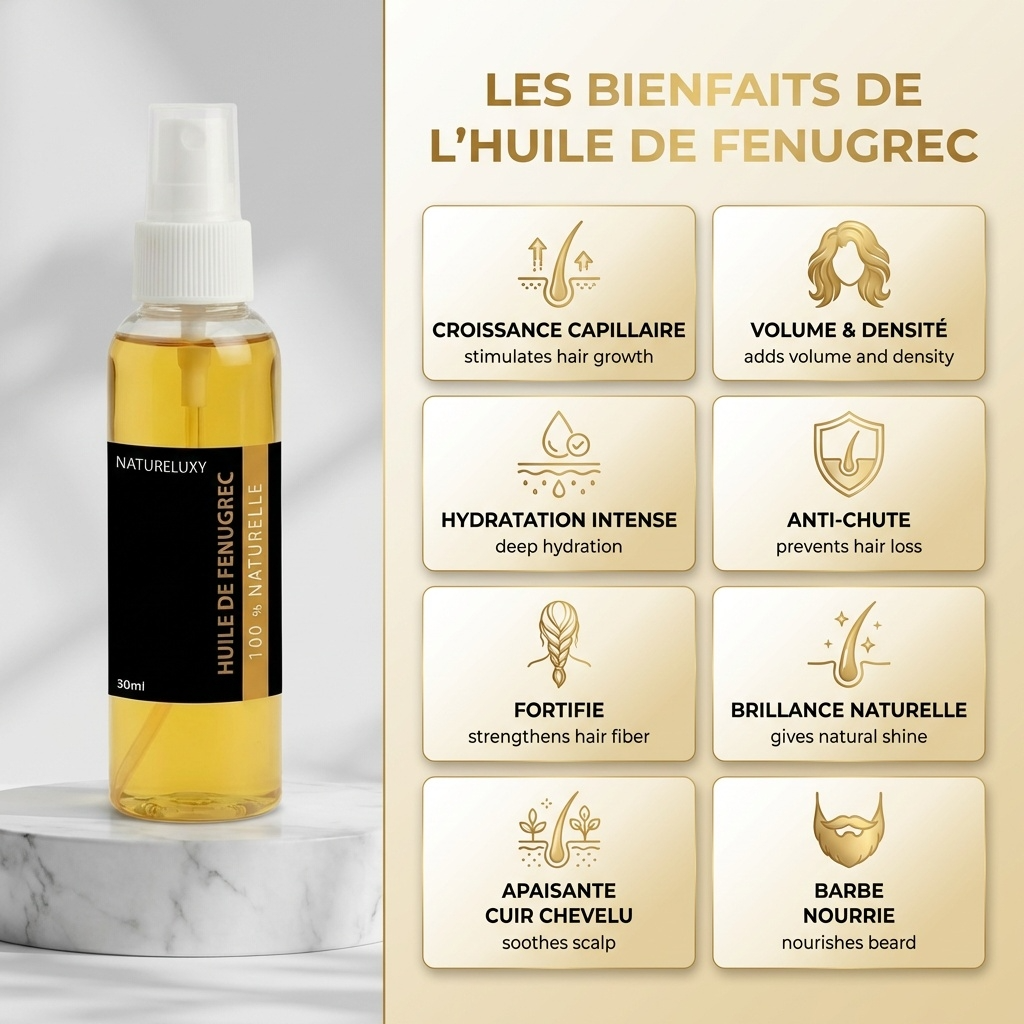 NATURELUXY
HUILE DE FENUGREC
100 % NATURELLE
30ml

LES BIENFAITS DE L'HUILE DE FENUGREC

CROISSANCE CAPILLAIRE
stimulates hair growth

VOLUME & DENSITÉ
adds volume and density

HYDRATATION INTENSE
deep hydration

ANTI-CHUTE
prevents hair loss

FORTIFIE
strengthens hair fiber

BRILLANCE NATURELLE
gives natural shine

APAISANTE CUIR CHEVELU
soothes scalp

BARBE NOURRIE
nourishes beard