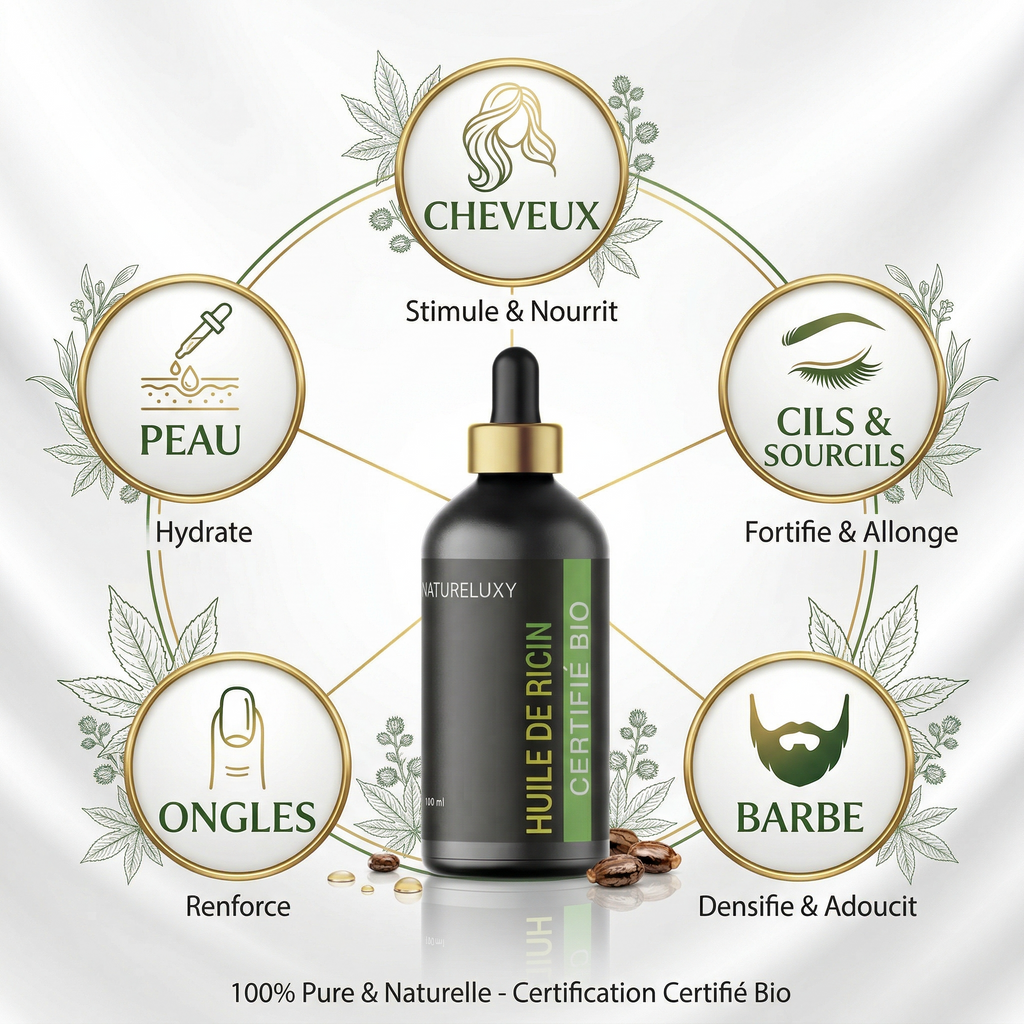 CHEVEUX

Stimule & Nourrit

PEAU

Hydrate

CILS & SOURCILS

Fortifie & Allonge

NATURELUXY

HUILE DE RICIN

CERTIFIÉ BIO

100 ml

ONGLES

Renforce

BARBE

Densifie & Adoucit

100% Pure & Naturelle - Certification Certifié Bio